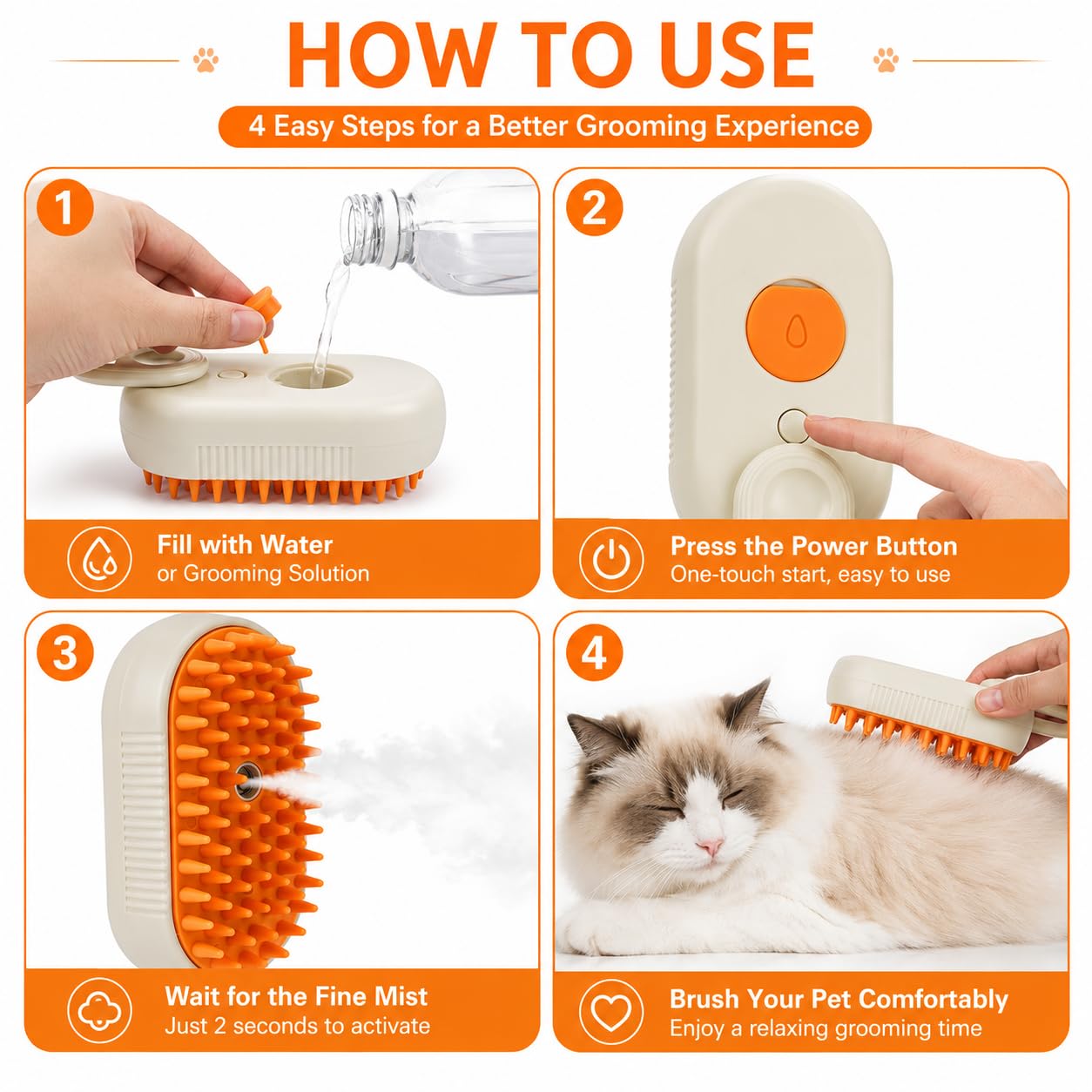 HOW TO USE

4 Easy Steps for a Better Grooming Experience

1

Fill with Water
or Grooming Solution

2

Press the Power Button
One-touch start, easy to use

3

Wait for the Fine Mist
Just 2 seconds to activate

4

Brush Your Pet Comfortably
Enjoy a relaxing grooming time