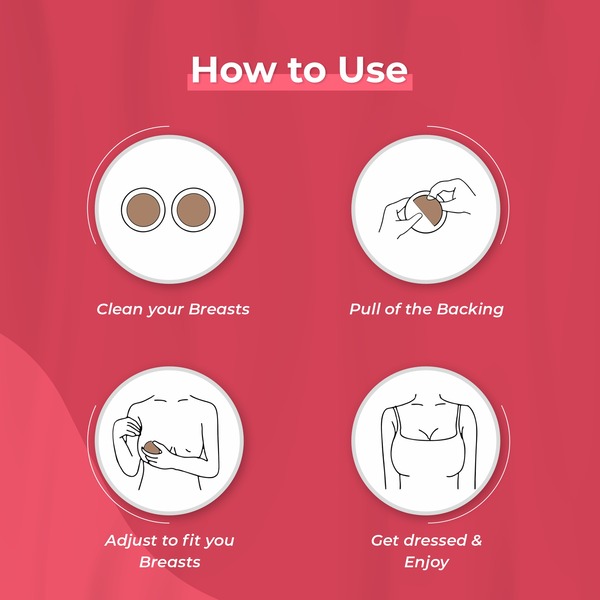 How to Use

Clean your Breasts

Pull of the Backing

Adjust to fit you Breasts

Get dressed & Enjoy