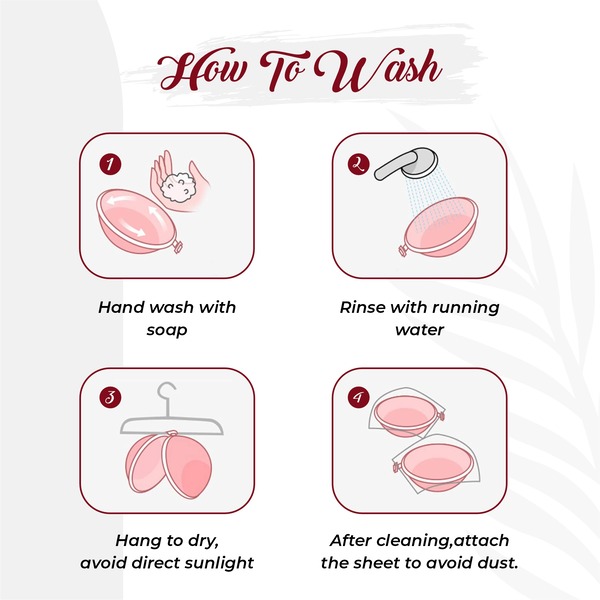 How To Wash

1

Hand wash with soap

2

Rinse with running water

3

Hang to dry, avoid direct sunlight

4

After cleaning,attach the sheet to avoid dust.