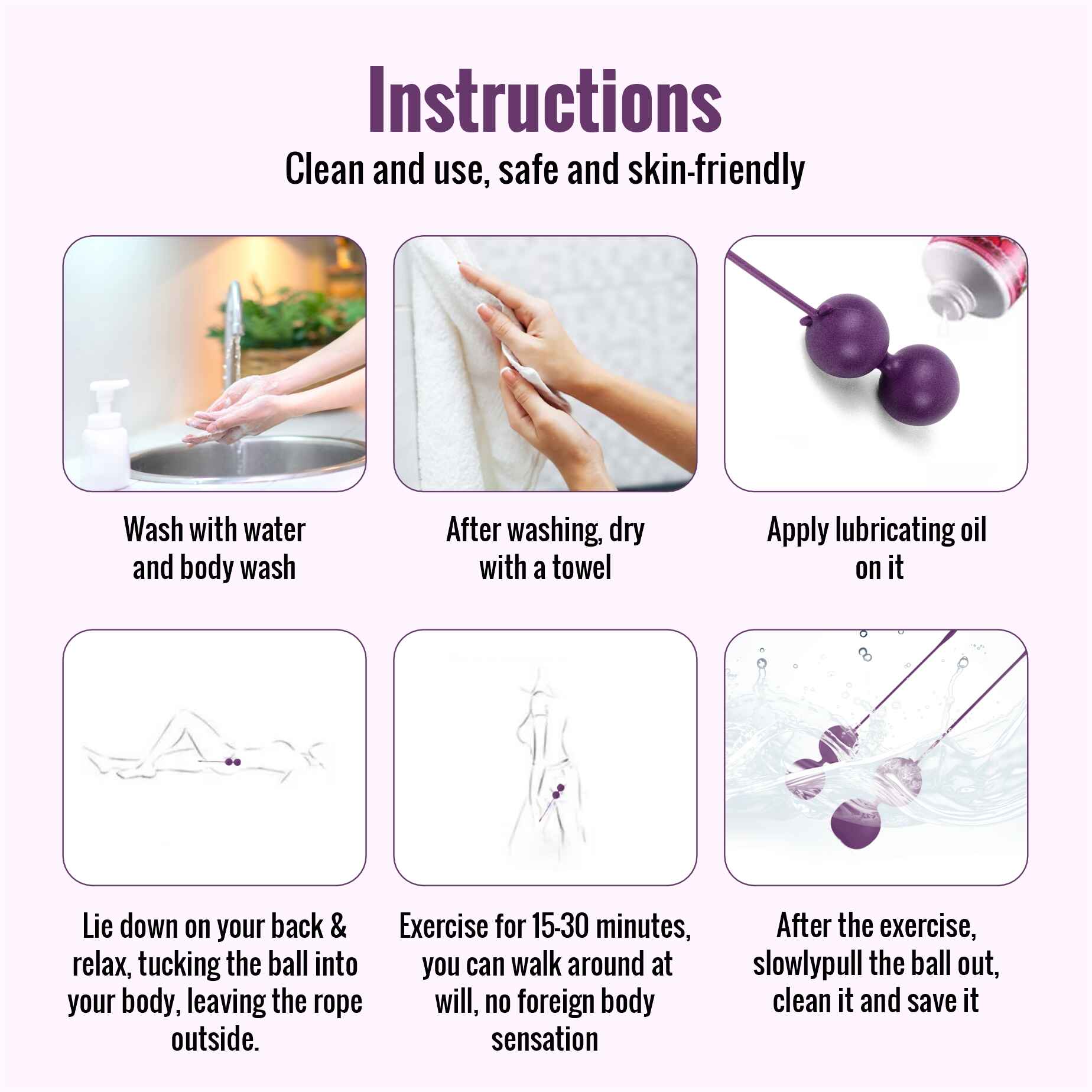 Instructions

Clean and use, safe and skin-friendly

Wash with water and body wash

After washing, dry with a towel

Apply lubricating oil on it

Lie down on your back & relax, tucking the ball into your body, leaving the rope outside.

Exercise for 15-30 minutes, you can walk around at will, no foreign body sensation

After the exercise, slowlypull the ball out, clean it and save it