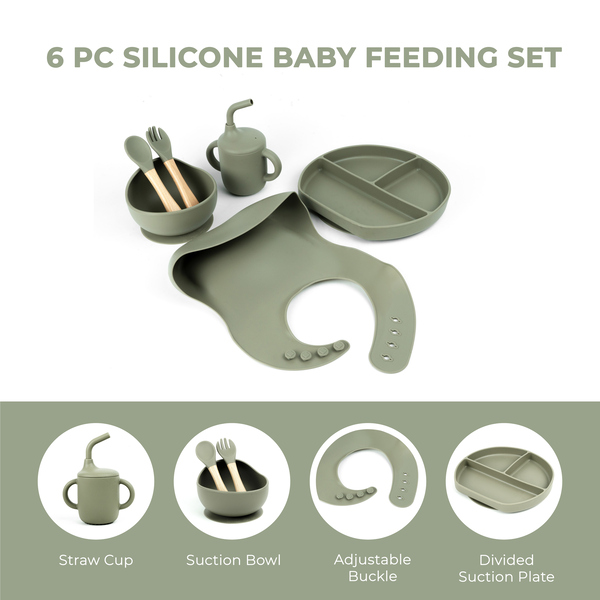 6 PC SILICONE BABY FEEDING SET

Straw Cup

Suction Bowl

Adjustable Buckle

Divided Suction Plate