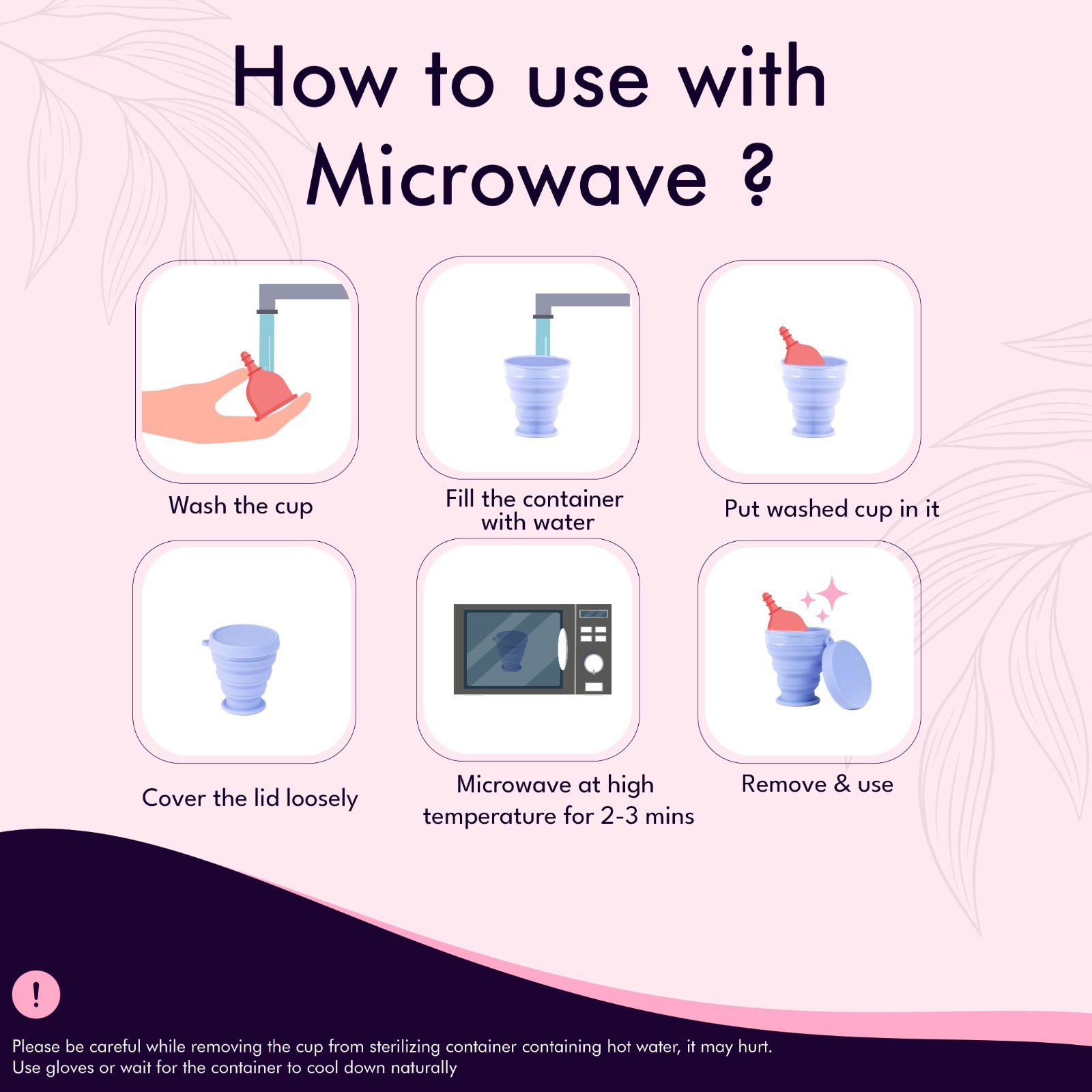 How to use with Microwave ?

Wash the cup

Fill the container with water

Put washed cup in it

Cover the lid loosely

Microwave at high temperature for 2-3 mins

Remove & use

!

Please be careful while removing the cup from sterilizing container containing hot water, it may hurt.
Use gloves or wait for the container to cool down naturally